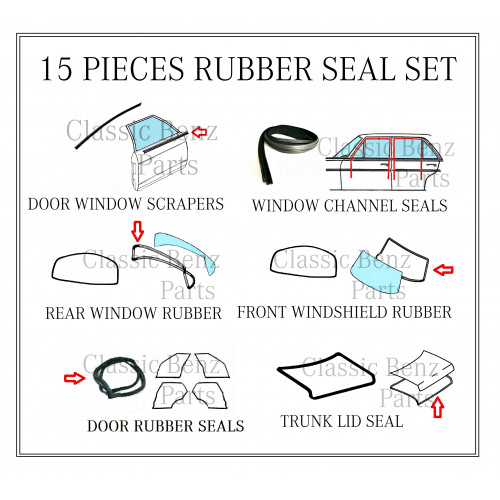 15 PIECES RUBBER SEAL SET

Classic Benz Parts

DOOR WINDOW SCRAPERS

Classic Benz Parts

WINDOW CHANNEL SEALS

Classic Benz Parts

REAR WINDOW RUBBER

Classic Benz Parts

FRONT WINDSHIELD RUBBER

Classic Benz Parts

DOOR RUBBER SEALS

Classic Benz Parts

TRUNK LID SEAL