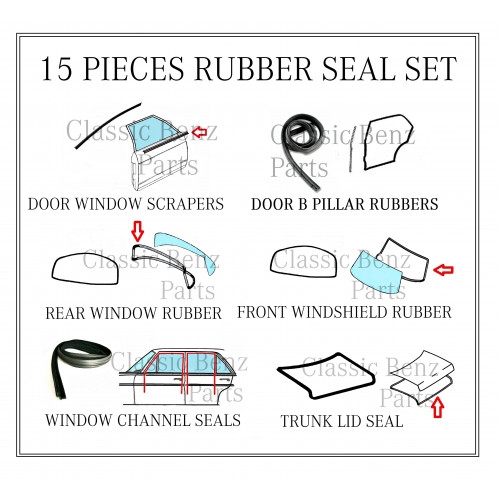 15 PIECES RUBBER SEAL SET

Classic Benz Parts

DOOR WINDOW SCRAPERS

Classic Benz Parts

DOOR B PILLAR RUBBERS

Classic Benz Parts

REAR WINDOW RUBBER

Classic Benz Parts

FRONT WINDSHIELD RUBBER

Classic Benz Parts

WINDOW CHANNEL SEALS

Classic Benz Parts

TRUNK LID SEAL